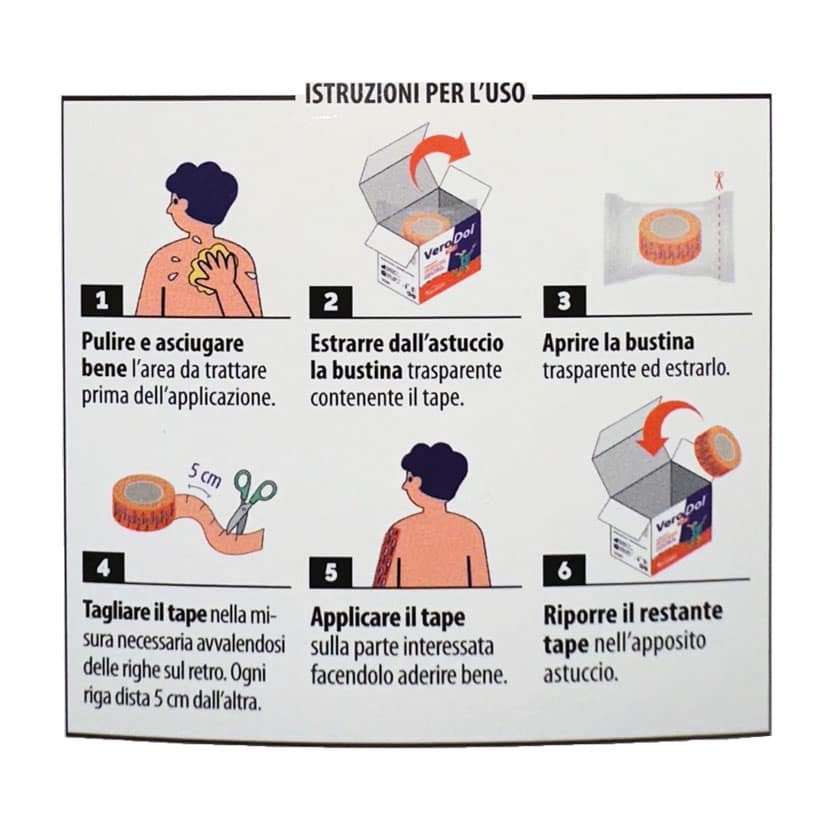 ISTRUZIONI PER L'USO

1

Pulire e asciugare bene l'area da trattare prima dell'applicazione.

VeroDol

2

Estrarre dall'astuccio la bustina trasparente contenente il tape.

3

Aprire la bustina trasparente ed estrarlo.

5 cm

4

Tagliare il tape nella misura necessaria avvalendosi delle righe sul retro. Ogni riga dista 5 cm dall'altra.

5

Applicare il tape sulla parte interessata facendolo aderire bene.

VeroDol

6

Riporre il restante tape nell'apposito astuccio.